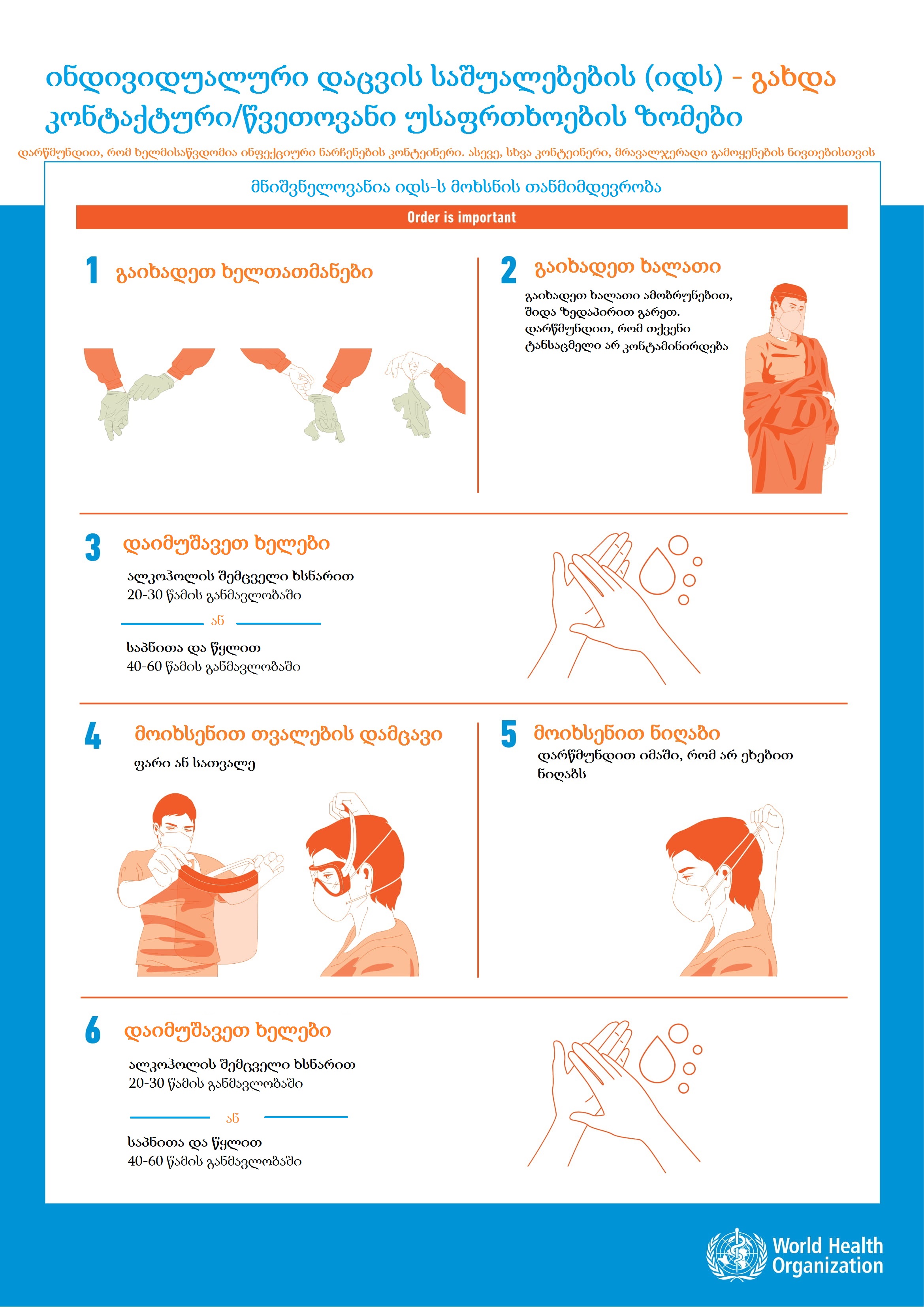 ინდივიდუალური დაცვის საშუალებების (იდს) - გახდა კონტაქტური/წვეთოვანი უსაფრთხოების ზომები

დარწმუნდით, რომ ხელმისაწვდომია ინფექციური ნარჩენების კონტეინერი. ასევე, სხვა კონტეინერი, მრავალჯერადი გამოყენების ნივთებისთვის

მნიშვნელოვანია იდს-ს მოხსნის თანმიმდევრობა

Order is important

1 გაიხადეთ ხელთათმანები

2 გაიხადეთ ხალათი

გაიხადეთ ხალათი ამობრუნებით, შიდა ზედაპირით გარეთ. დარწმუნდით, რომ თქვენი ტანსაცმელი არ კონტამინირდება

3 დაიმუშავეთ ხელები

ალკოჰოლის შემცველი ხსნარით 20-30 წამის განმავლობაში

ან

საპნითა და წყლით 40-60 წამის განმავლობაში

4 მოიხსენით თვალების დამცავი

ფარი ან სათვალე

5 მოიხსენით ნიღაბი

დარწმუნდით იმაში, რომ არ ეხებით ნიღაბს

6 დაიმუშავეთ ხელები

ალკოჰოლის შემცველი ხსნარით 20-30 წამის განმავლობაში

ან

საპნითა და წყლით 40-60 წამის განმავლობაში

World Health Organization